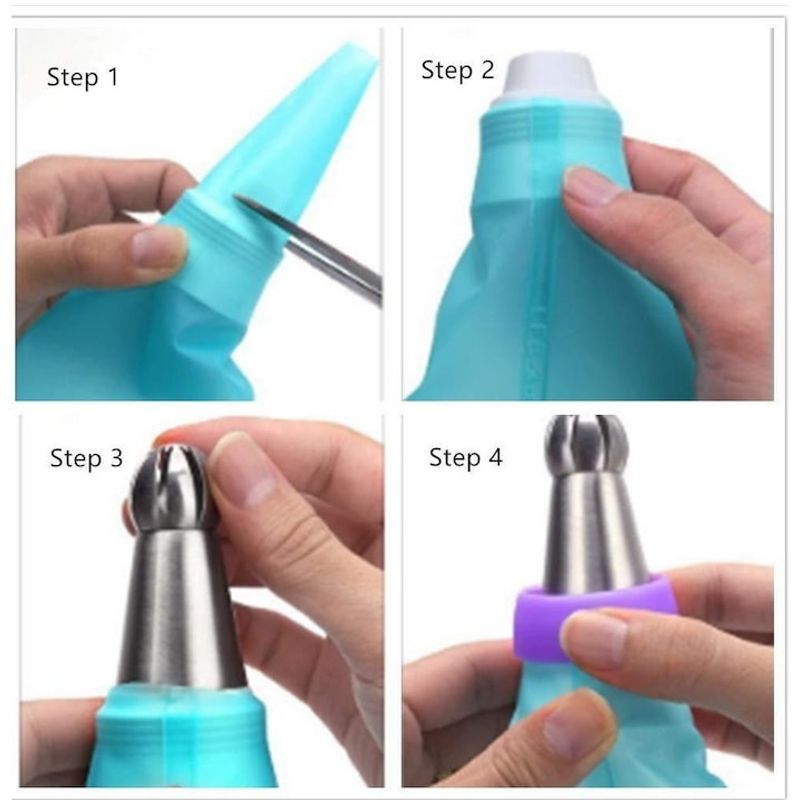 Step 1

Step 2

Step 3

Step 4