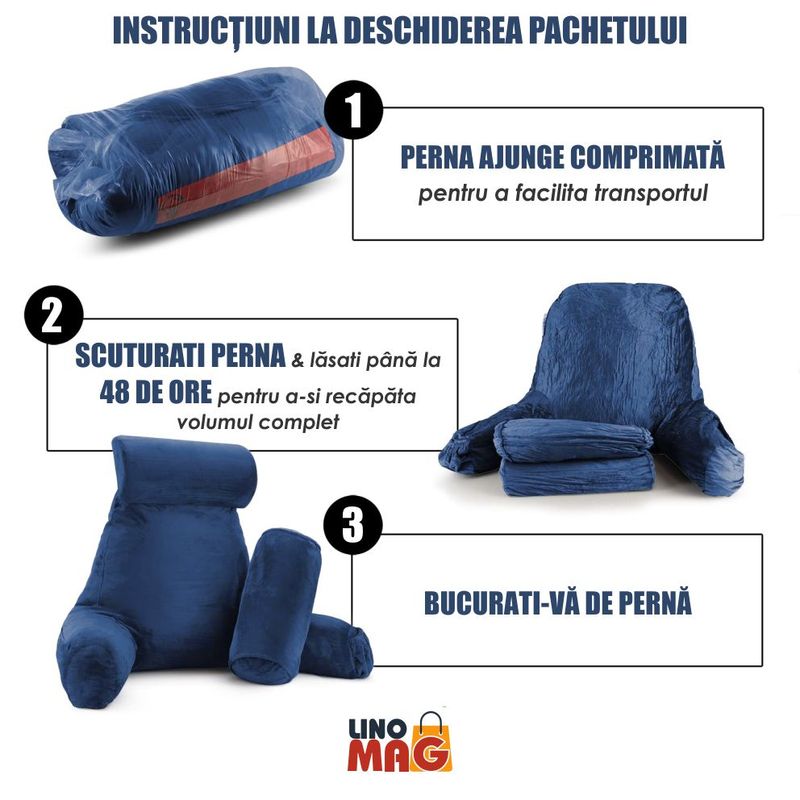 INSTRUCȚIUNI LA DESCHIDEREA PACHETULUI

1

PERNA AJUNGE COMPRIMATĂ
pentru a facilita transportul

2

SCUTURATI PERNA & lăsati până la 48 DE ORE pentru a-si recăpăta volumul complet

3

BUCURATI-VĂ DE PERNĂ

LINO MAG