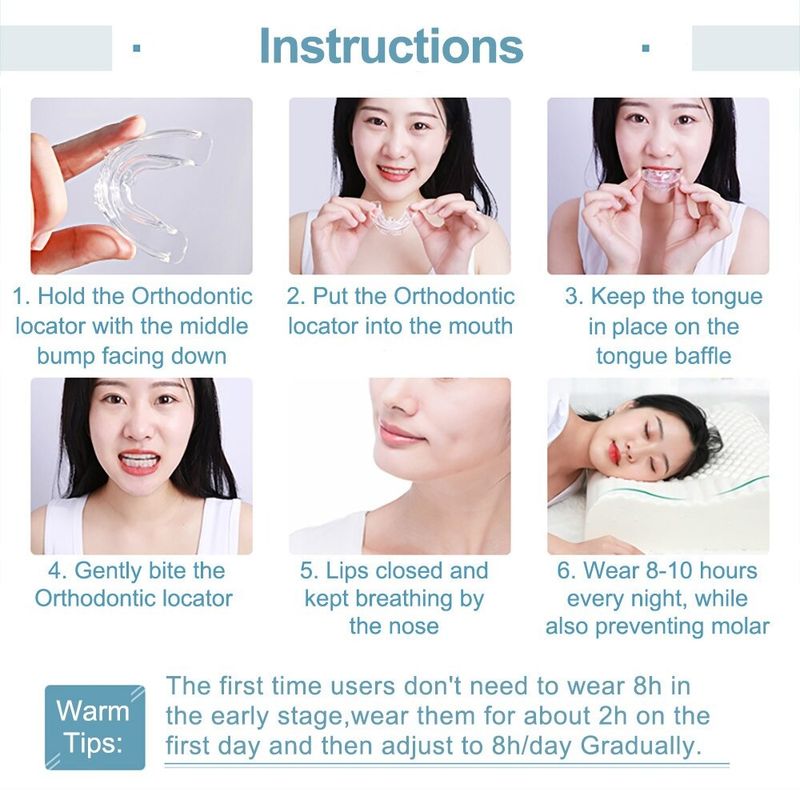 Instructions

1. Hold the Orthodontic locator with the middle bump facing down

2. Put the Orthodontic locator into the mouth

3. Keep the tongue in place on the tongue baffle

4. Gently bite the Orthodontic locator

5. Lips closed and kept breathing by the nose

6. Wear 8-10 hours every night, while also preventing molar

Warm Tips:

The first time users don't need to wear 8h in the early stage,wear them for about 2h on the first day and then adjust to 8h/day Gradually.