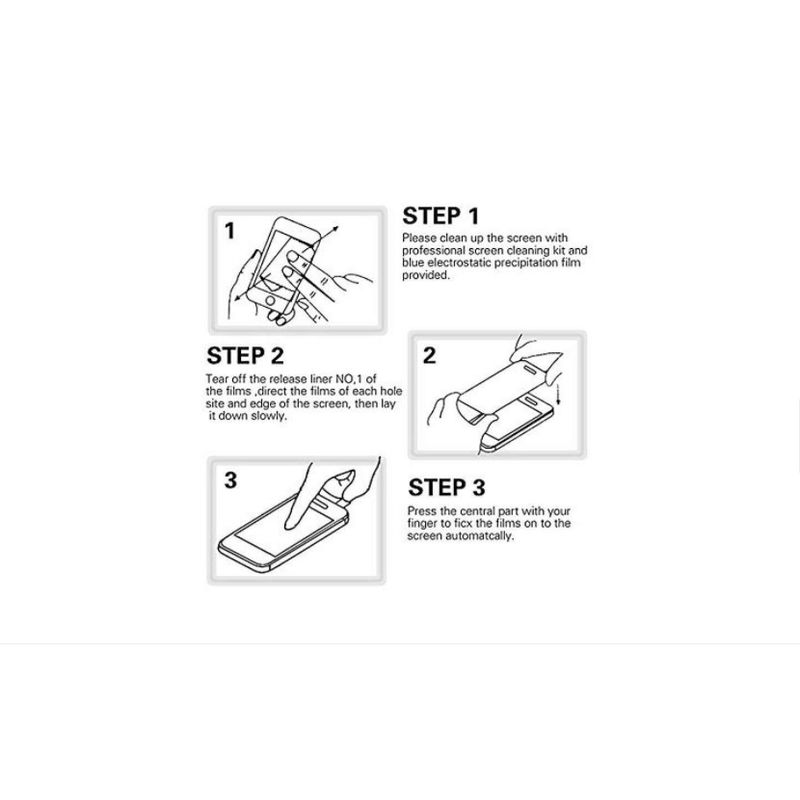 1

STEP 1

Please clean up the screen with professional screen cleaning kit and blue electrostatic precipitation film provided.

STEP 2

Tear off the release liner NO,1 of the films ,direct the films of each hole site and edge of the screen, then lay it down slowly.

2

3

STEP 3

Press the central part with your finger to ficx the films on to the screen automatcally.