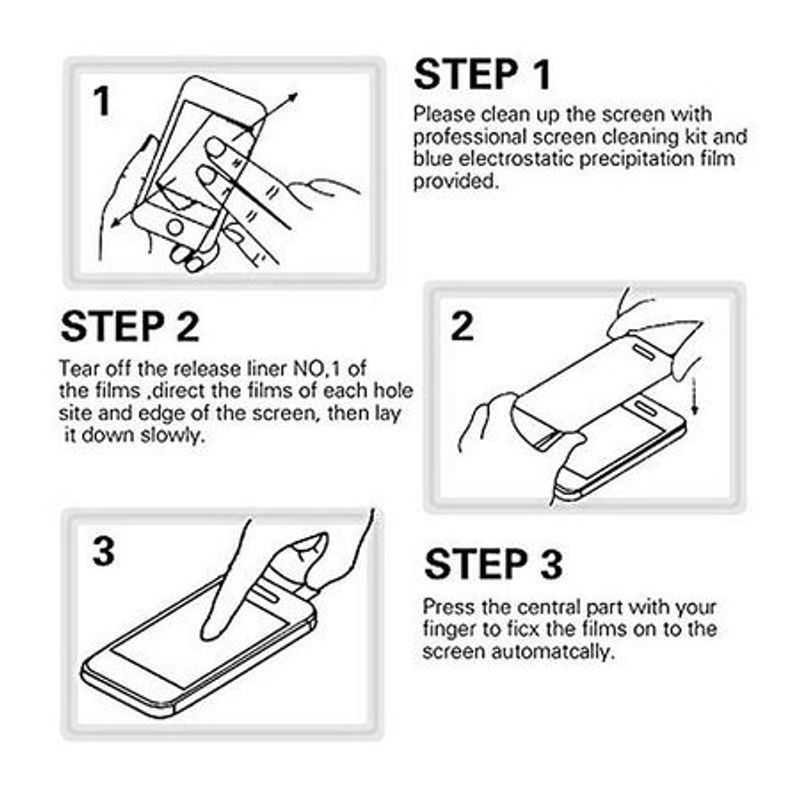 1

STEP 1

Please clean up the screen with professional screen cleaning kit and blue electrostatic precipitation film provided.

STEP 2

Tear off the release liner NO,1 of the films ,direct the films of each hole site and edge of the screen, then lay it down slowly.

2

3

STEP 3

Press the central part with your finger to ficx the films on to the screen automatcally.