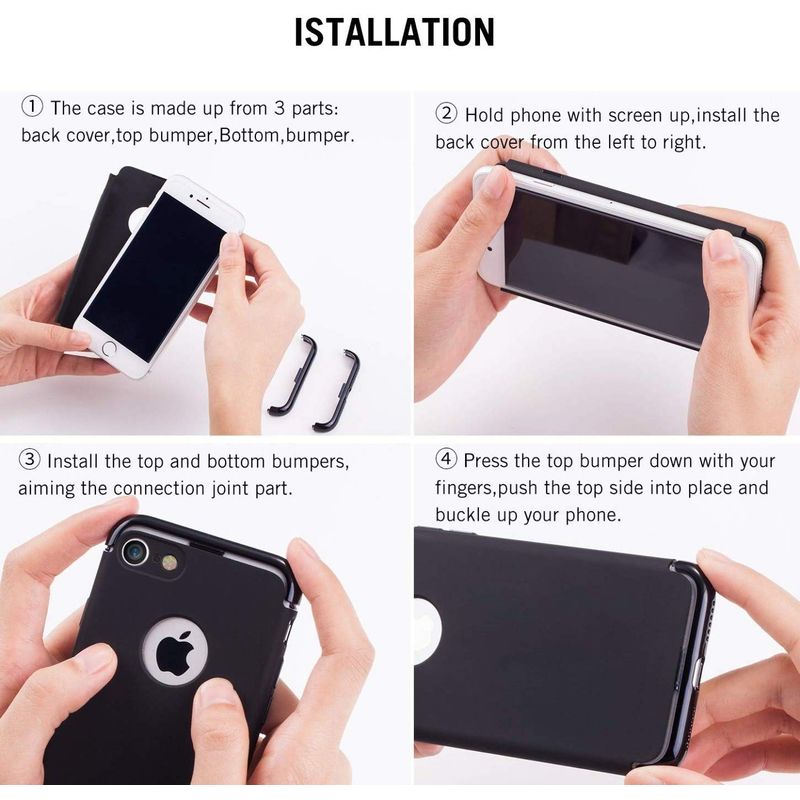 ISTALLATION

① The case is made up from 3 parts: back cover,top bumper,Bottom,bumper.

② Hold phone with screen up,install the back cover from the left to right.

③ Install the top and bottom bumpers, aiming the connection joint part.

④ Press the top bumper down with your fingers,push the top side into place and buckle up your phone.