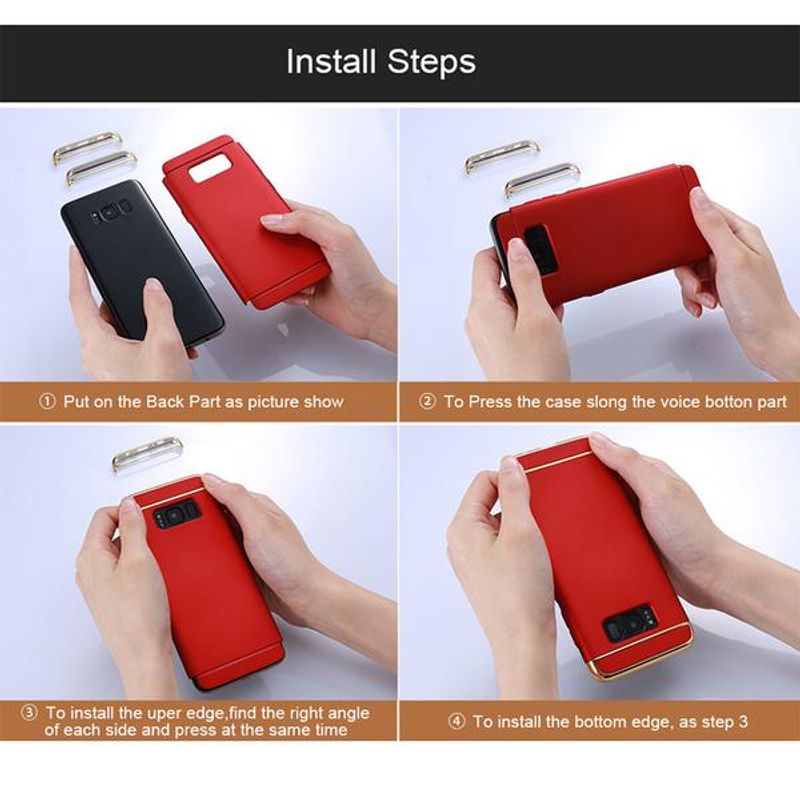 Install Steps

① Put on the Back Part as picture show

② To Press the case slong the voice botton part

③ To install the uper edge,find the right angle of each side and press at the same time

④ To install the bottom edge, as step 3