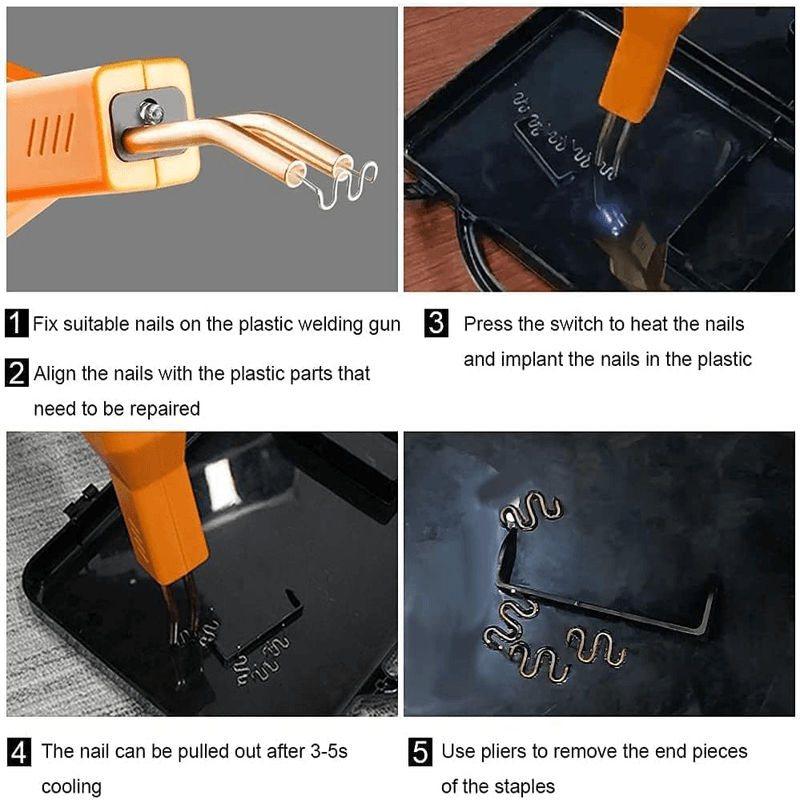 1 Fix suitable nails on the plastic welding gun

2 Align the nails with the plastic parts that need to be repaired

3 Press the switch to heat the nails and implant the nails in the plastic

4 The nail can be pulled out after 3-5s cooling

5 Use pliers to remove the end pieces of the staples