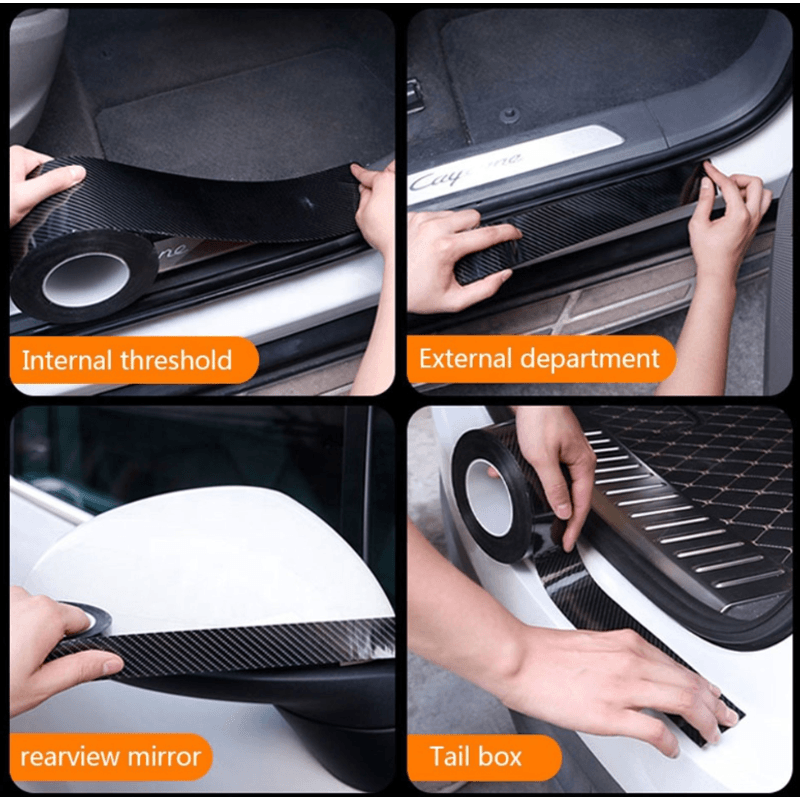 Internal threshold

Cayenne

External department

rearview mirror

Tail box