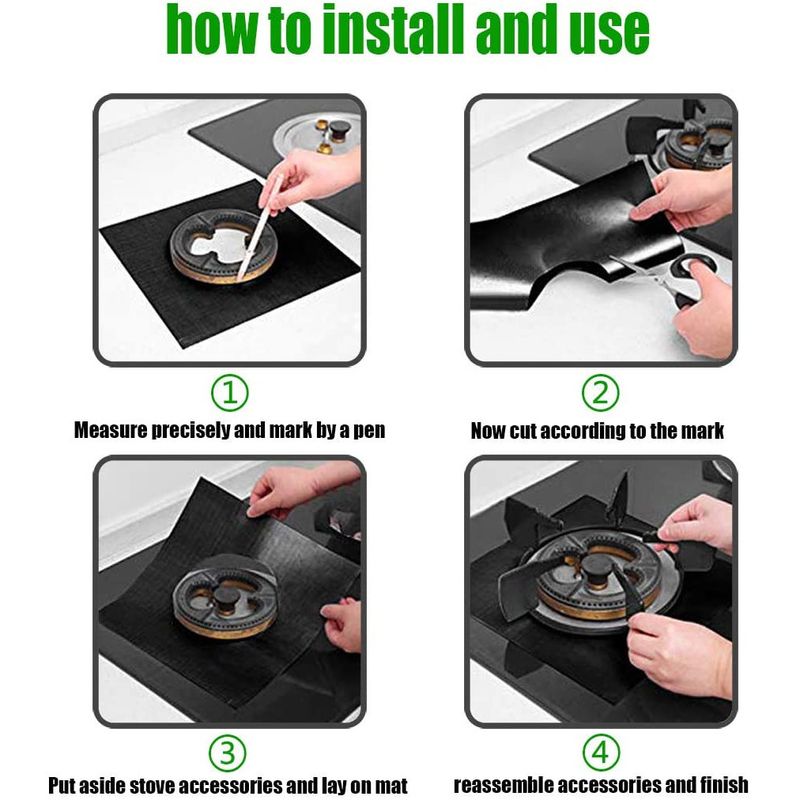 how to install and use

①

Measure precisely and mark by a pen

②

Now cut according to the mark

③

Put aside stove accessories and lay on mat

④

reassemble accessories and finish