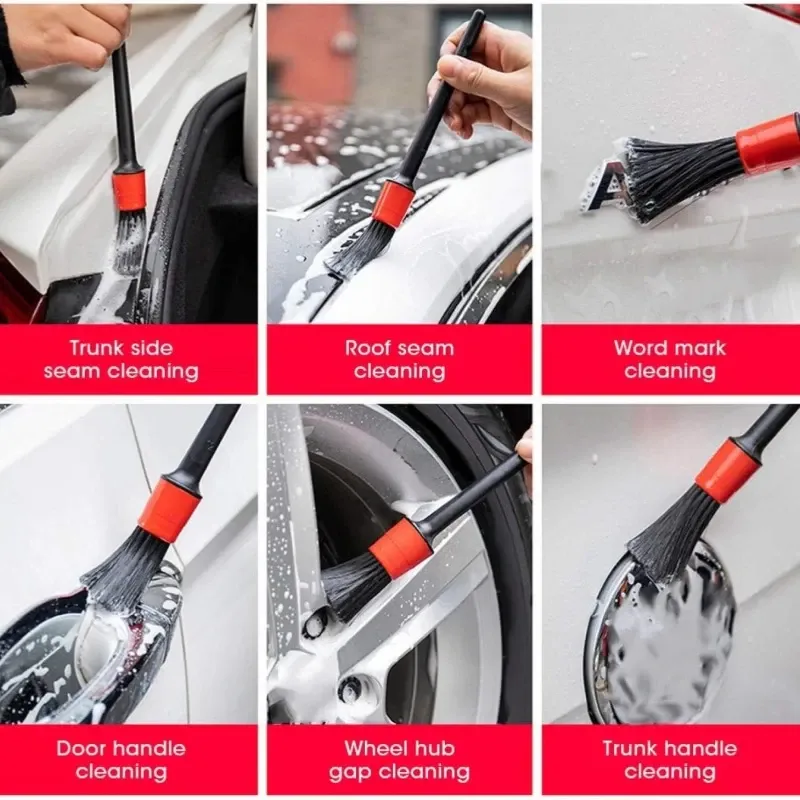 Trunk side seam cleaning

Roof seam cleaning

A

Word mark cleaning

Door handle cleaning

Wheel hub gap cleaning

Trunk handle cleaning