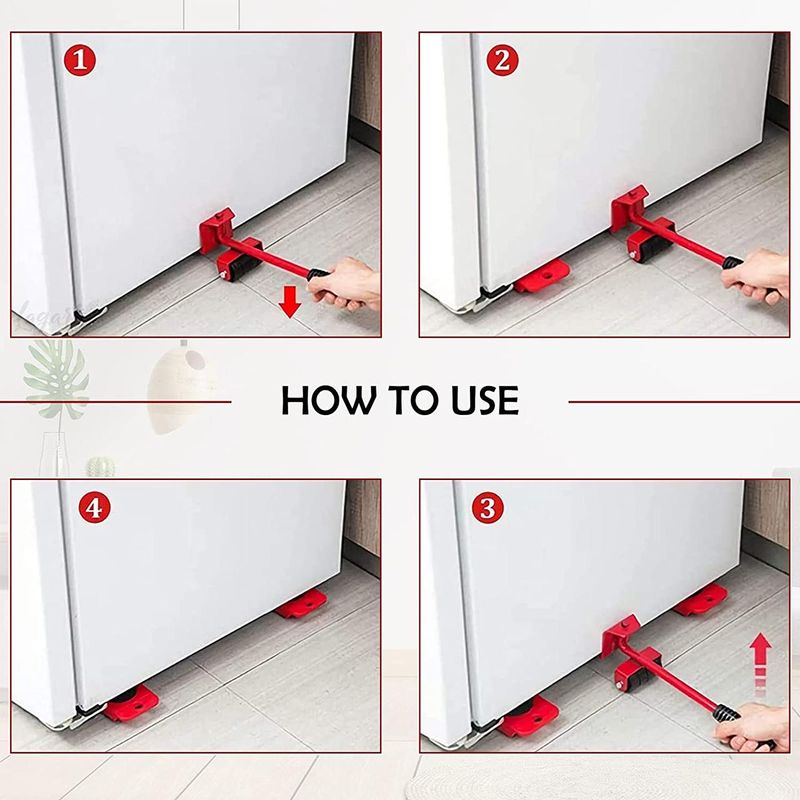 1

2

HOW TO USE

4

3