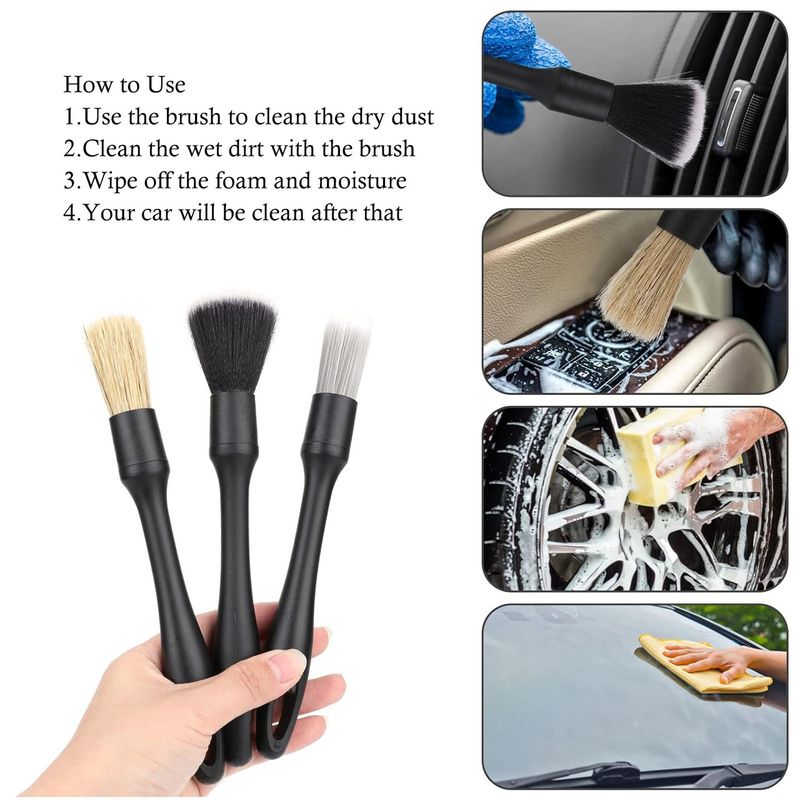 How to Use
1.Use the brush to clean the dry dust
2.Clean the wet dirt with the brush
3.Wipe off the foam and moisture
4.Your car will be clean after that