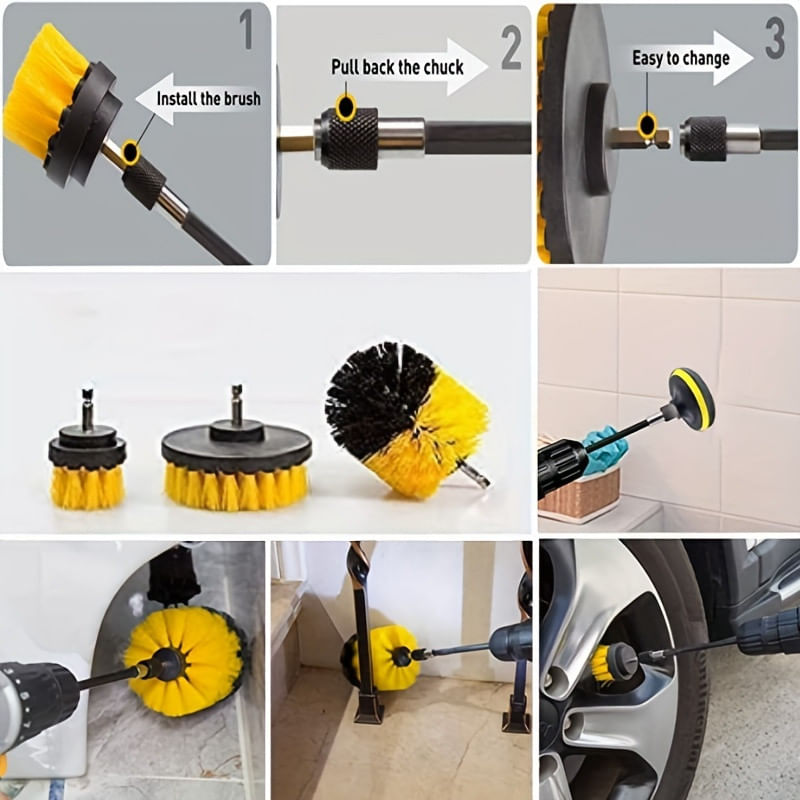 1
Install the brush

2
Pull back the chuck

3
Easy to change