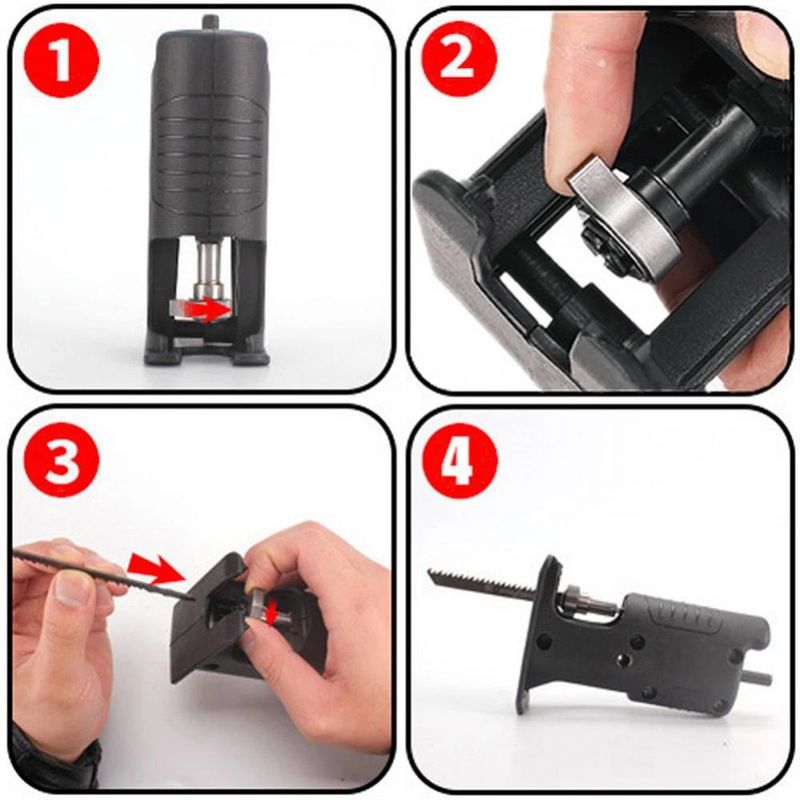 1

2

3

4