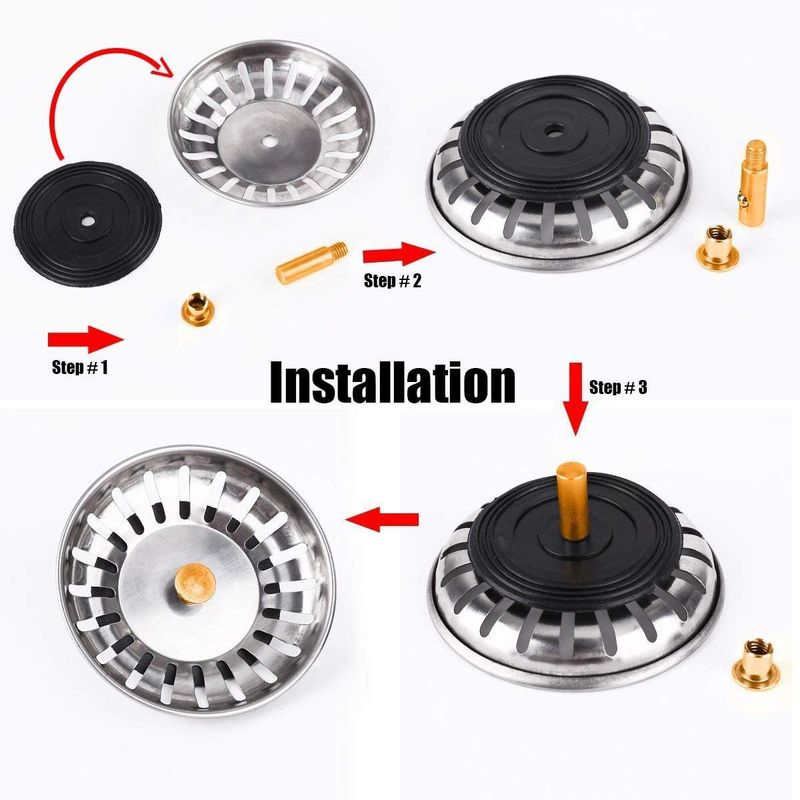 Step # 2

Step # 1

Installation

Step # 3