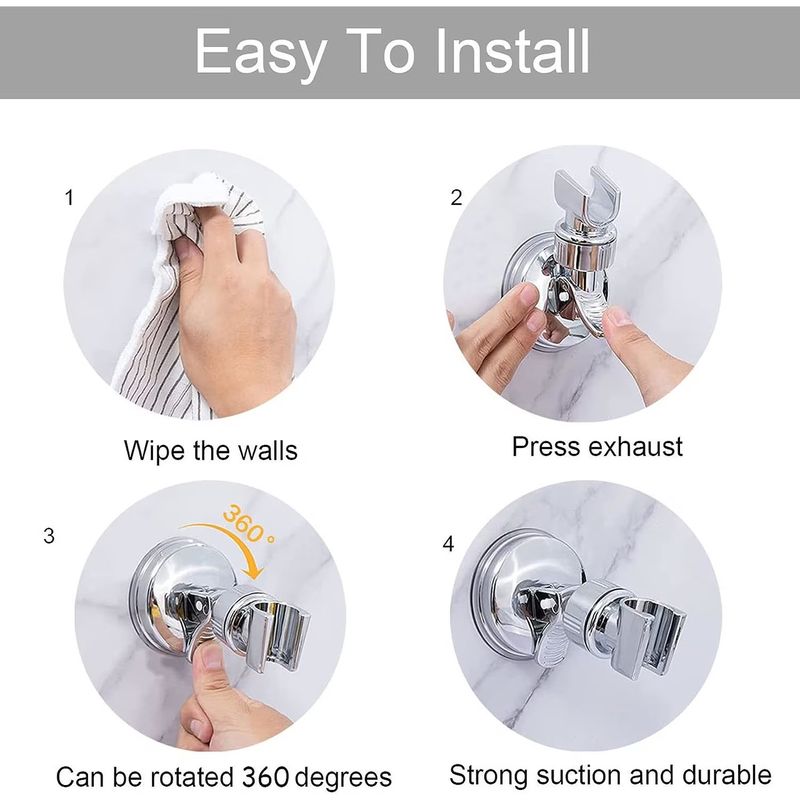 Easy To Install

1

Wipe the walls

2

Press exhaust

3

360°

Can be rotated 360 degrees

4

Strong suction and durable