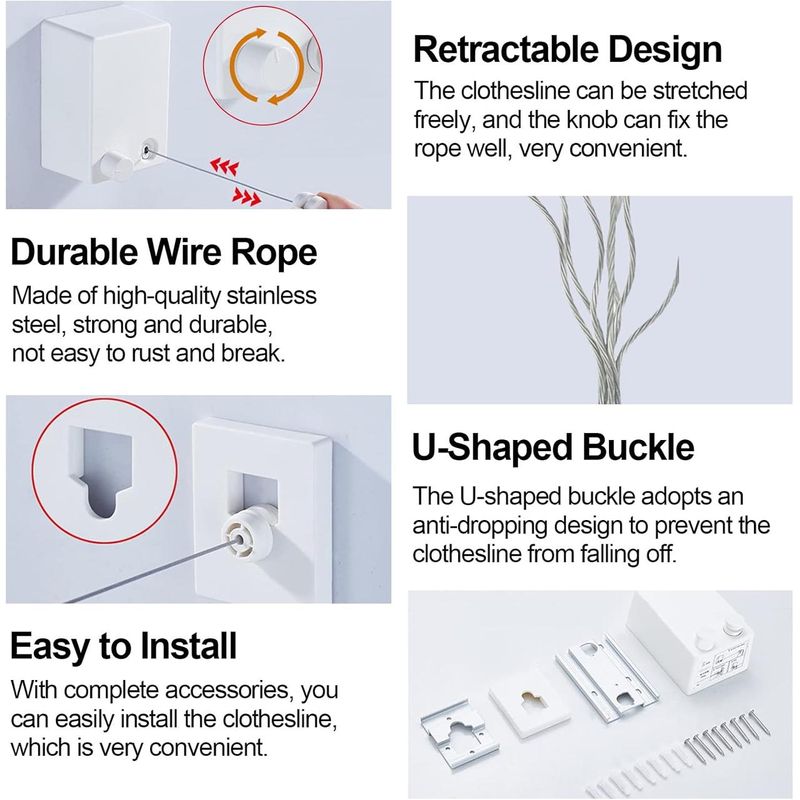 Retractable Design
The clothesline can be stretched freely, and the knob can fix the rope well, very convenient.

Durable Wire Rope
Made of high-quality stainless steel, strong and durable, not easy to rust and break.

U-Shaped Buckle
The U-shaped buckle adopts an anti-dropping design to prevent the clothesline from falling off.

Easy to Install
With complete accessories, you can easily install the clothesline, which is very convenient.