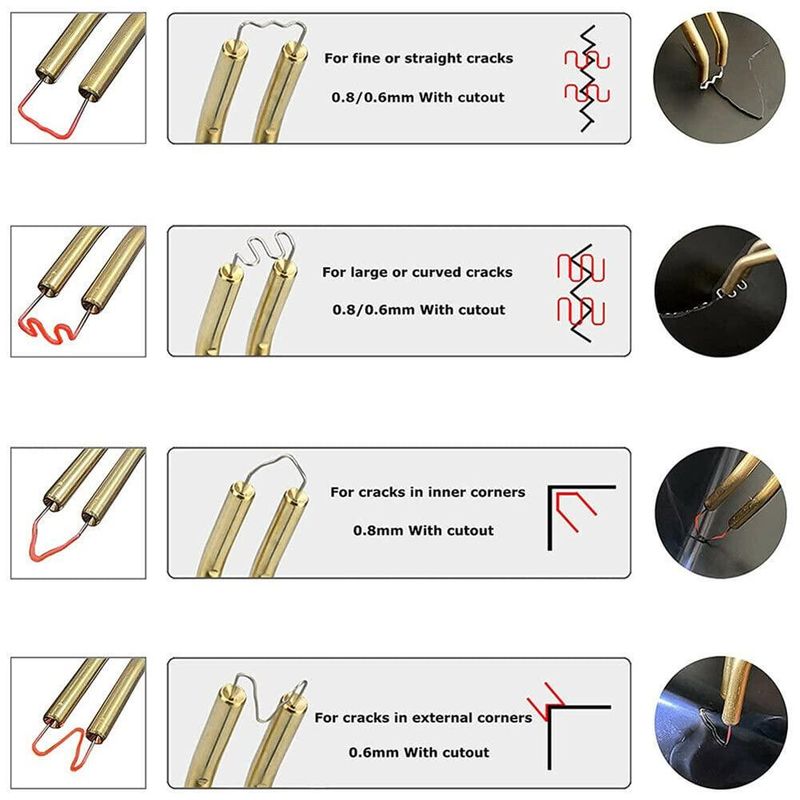 For fine or straight cracks

0.8/0.6mm With cutout

For large or curved cracks

0.8/0.6mm With cutout

For cracks in inner corners

0.8mm With cutout

For cracks in external corners

0.6mm With cutout