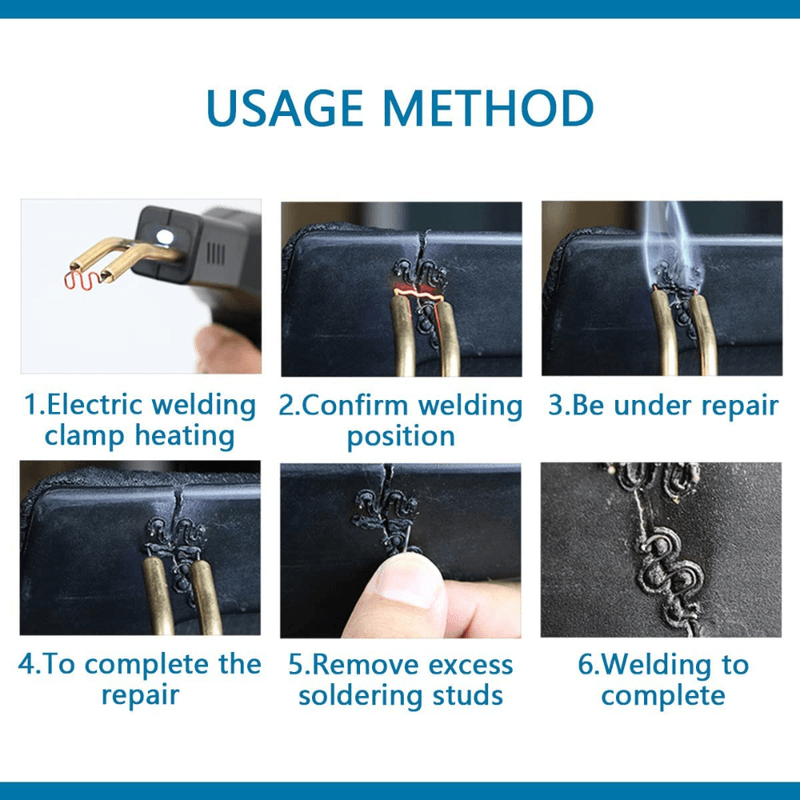 USAGE METHOD

1.Electric welding clamp heating

2.Confirm welding position

3.Be under repair

4.To complete the repair

5.Remove excess soldering studs

6.Welding to complete