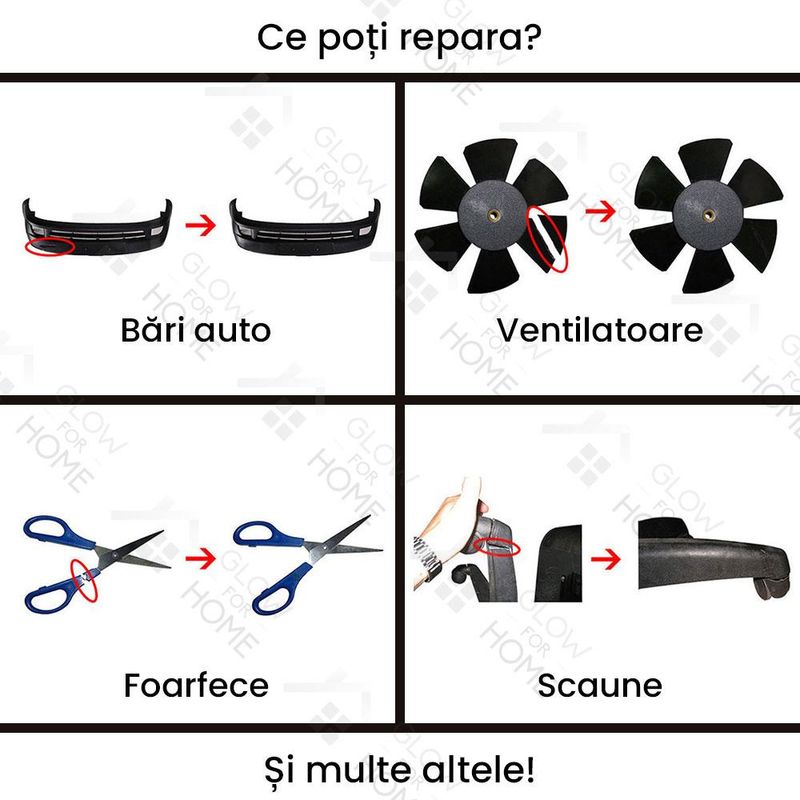 Ce poți repara?

Bări auto

Ventilatoare

Foarfece

Scaune

Și multe altele!

GLOW FOR HOME