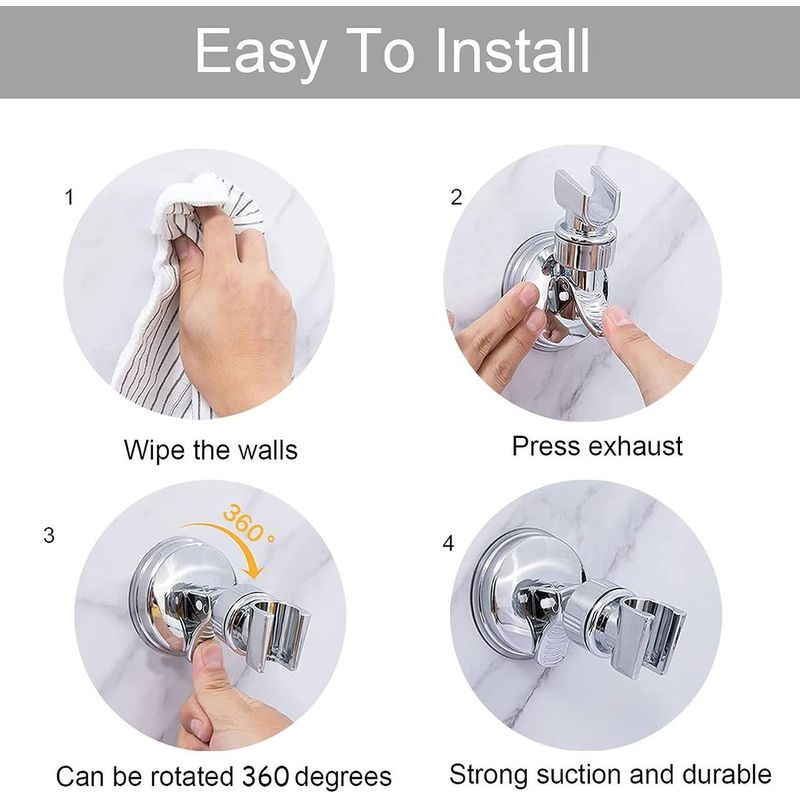 Easy To Install

1

Wipe the walls

2

Press exhaust

3

360°

Can be rotated 360 degrees

4

Strong suction and durable