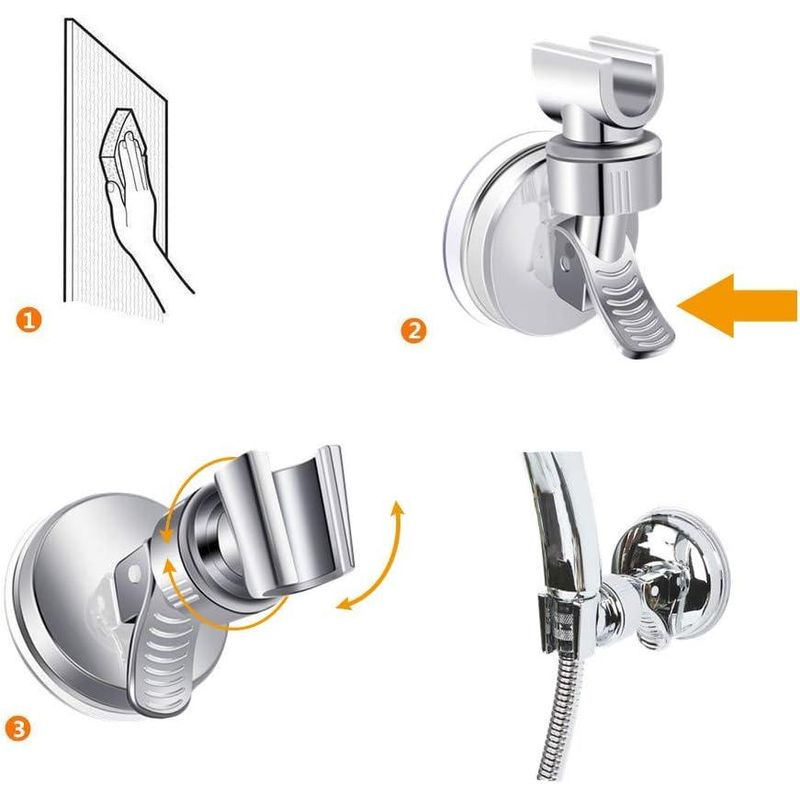 1

2

3