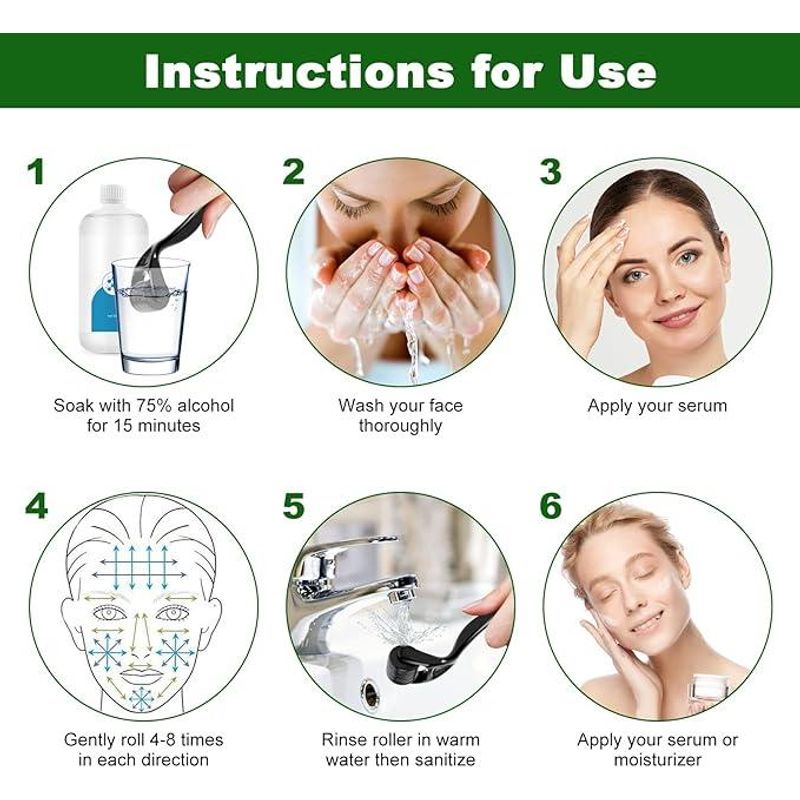 Instructions for Use

1

Soak with 75% alcohol for 15 minutes

2

Wash your face thoroughly

3

Apply your serum

4

Gently roll 4-8 times in each direction

5

Rinse roller in warm water then sanitize

6

Apply your serum or moisturizer