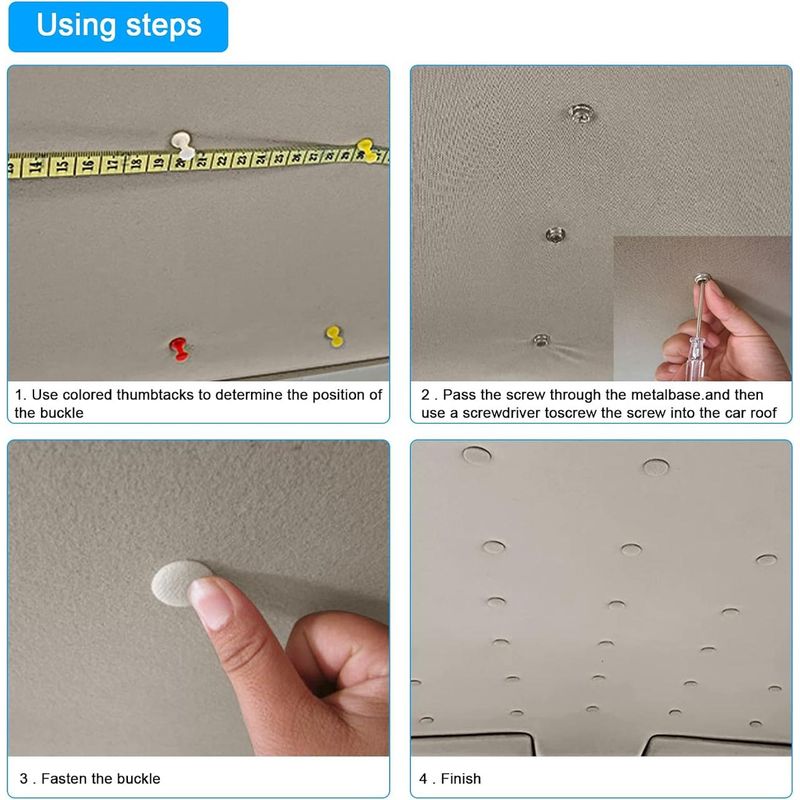 Using steps

14 15 16 17 18 19 20 21 22 23 24 25 26 27 28 29 30

1. Use colored thumbtacks to determine the position of the buckle

2 . Pass the screw through the metalbase.and then use a screwdriver toscrew the screw into the car roof

3 . Fasten the buckle

4 . Finish