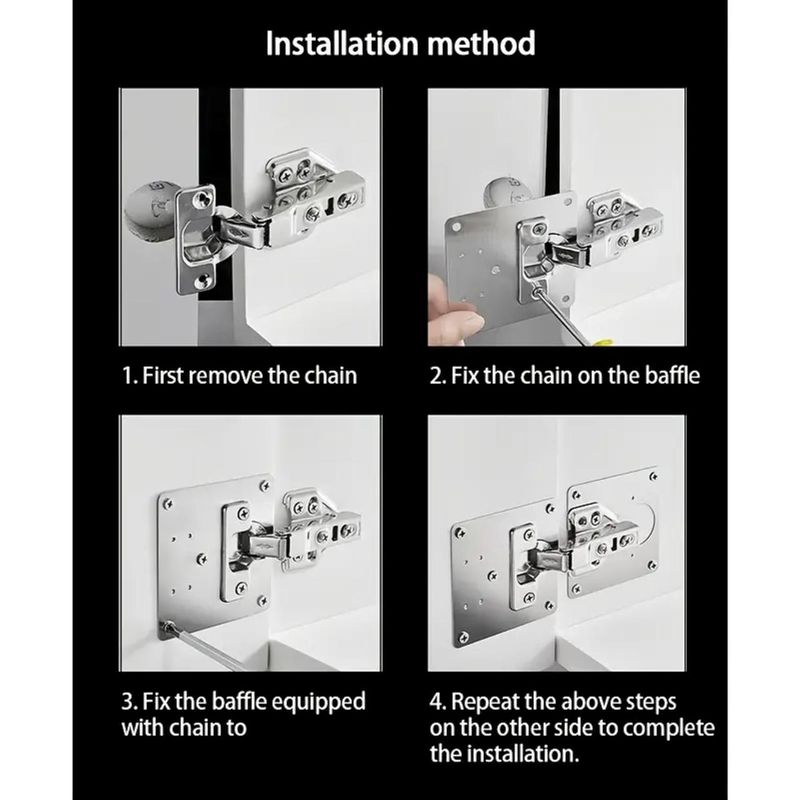 Installation method

1. First remove the chain

2. Fix the chain on the baffle

3. Fix the baffle equipped with chain to

4. Repeat the above steps on the other side to complete the installation.