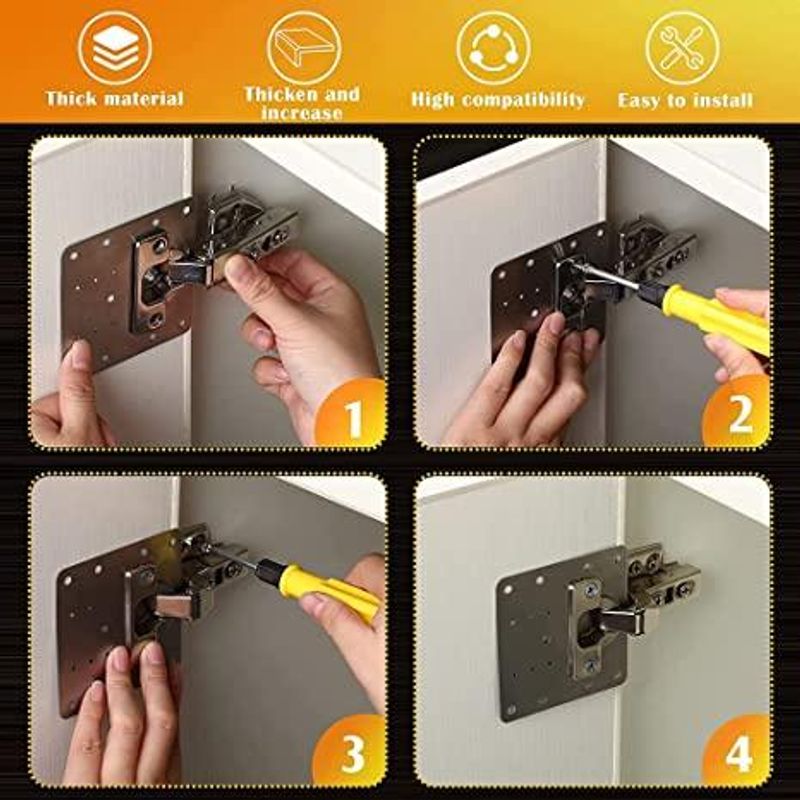 Thick material

Thicken and increase

High compatibility

Easy to install

1

2

3

4