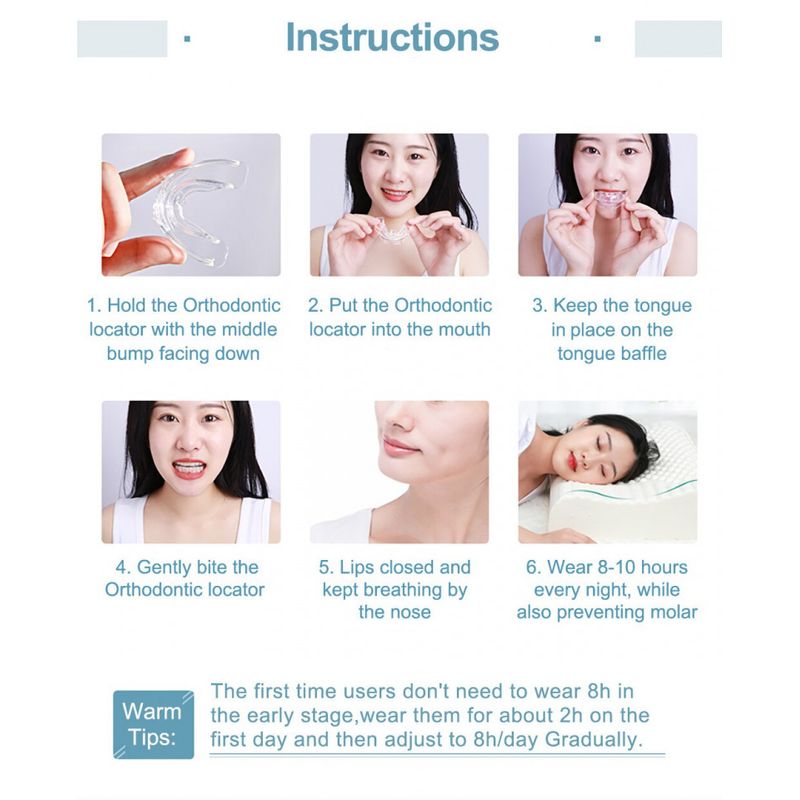 Instructions

1. Hold the Orthodontic locator with the middle bump facing down

2. Put the Orthodontic locator into the mouth

3. Keep the tongue in place on the tongue baffle

4. Gently bite the Orthodontic locator

5. Lips closed and kept breathing by the nose

6. Wear 8-10 hours every night, while also preventing molar

Warm Tips:

The first time users don't need to wear 8h in the early stage,wear them for about 2h on the first day and then adjust to 8h/day Gradually.