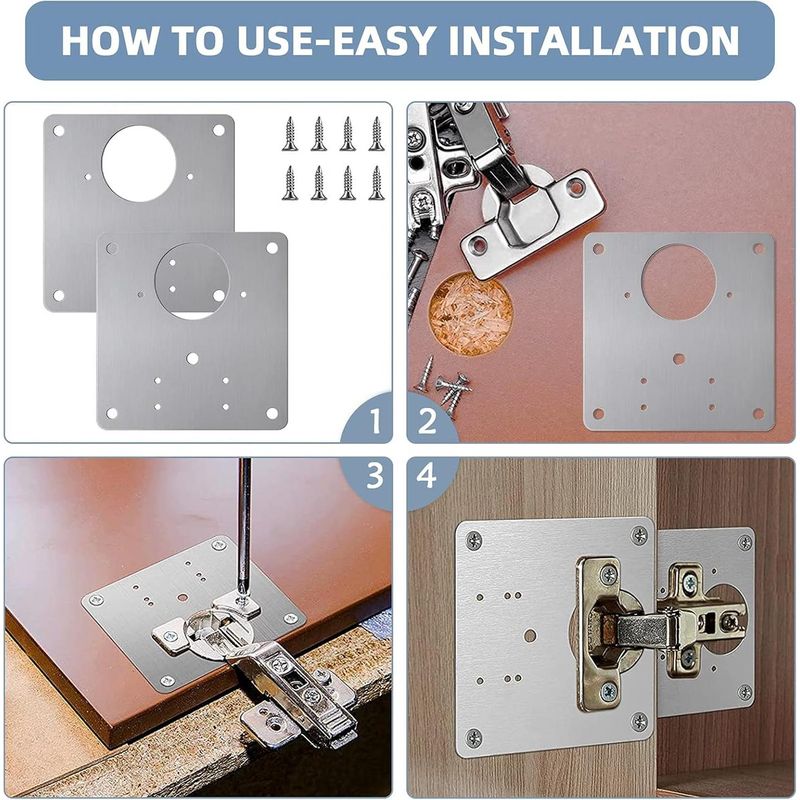 HOW TO USE-EASY INSTALLATION

1

2

3

4