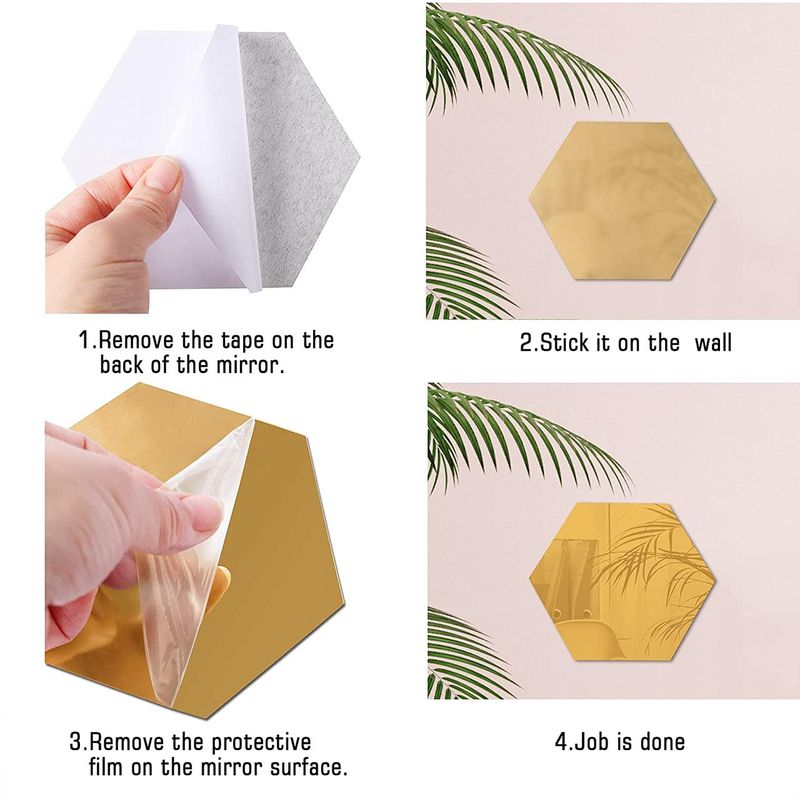 1.Remove the tape on the back of the mirror.

2.Stick it on the wall

3.Remove the protective film on the mirror surface.

4.Job is done