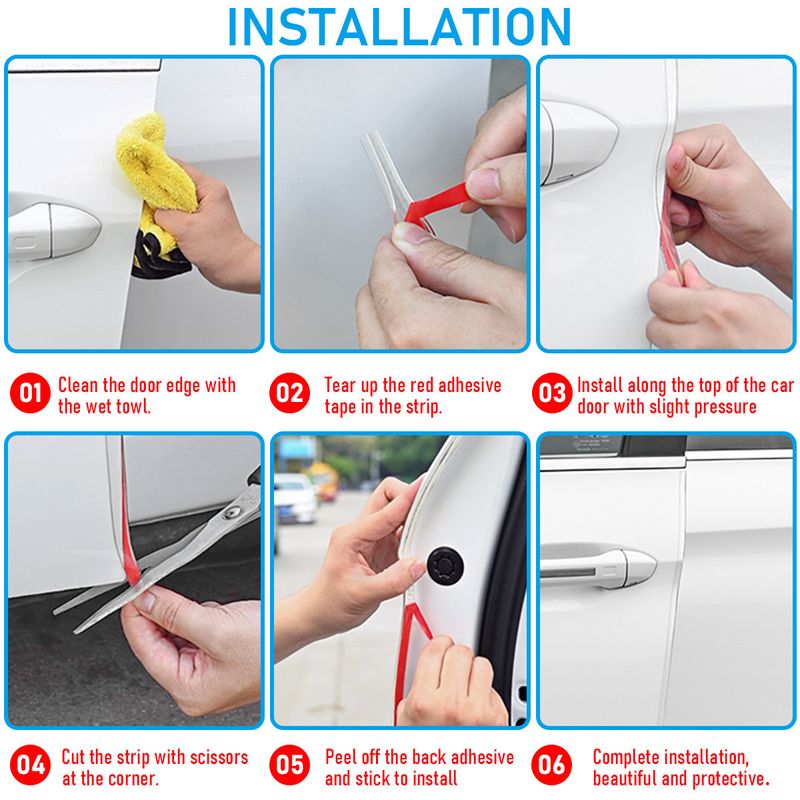 INSTALLATION

01 Clean the door edge with the wet towl.

02 Tear up the red adhesive tape in the strip.

03 Install along the top of the car door with slight pressure

04 Cut the strip with scissors at the corner.

05 Peel off the back adhesive and stick to install

06 Complete installation, beautiful and protective.