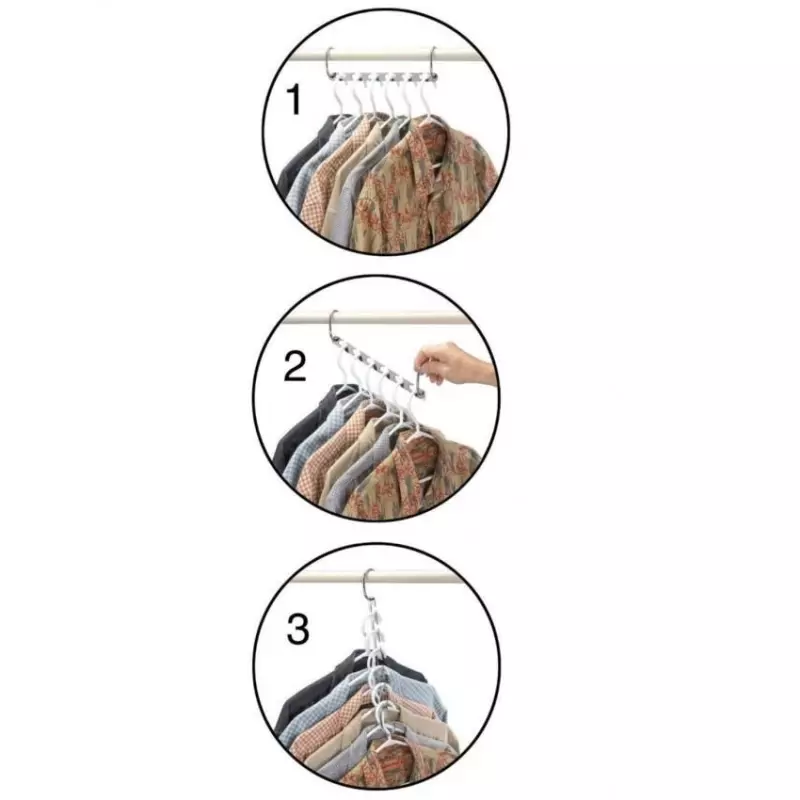 1

2

3