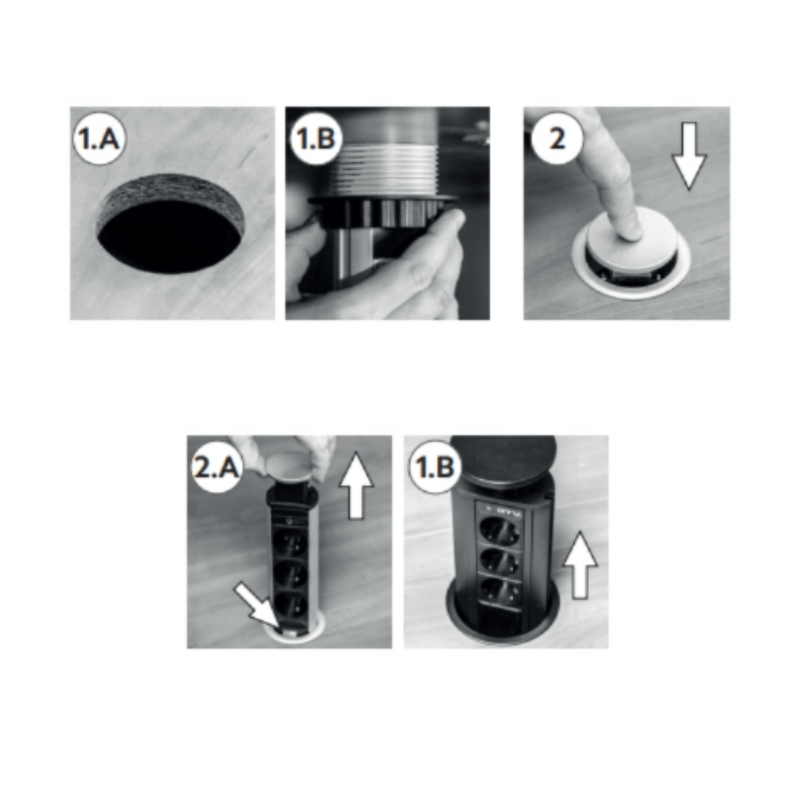 1.A

1.B

2

2.A

1.B