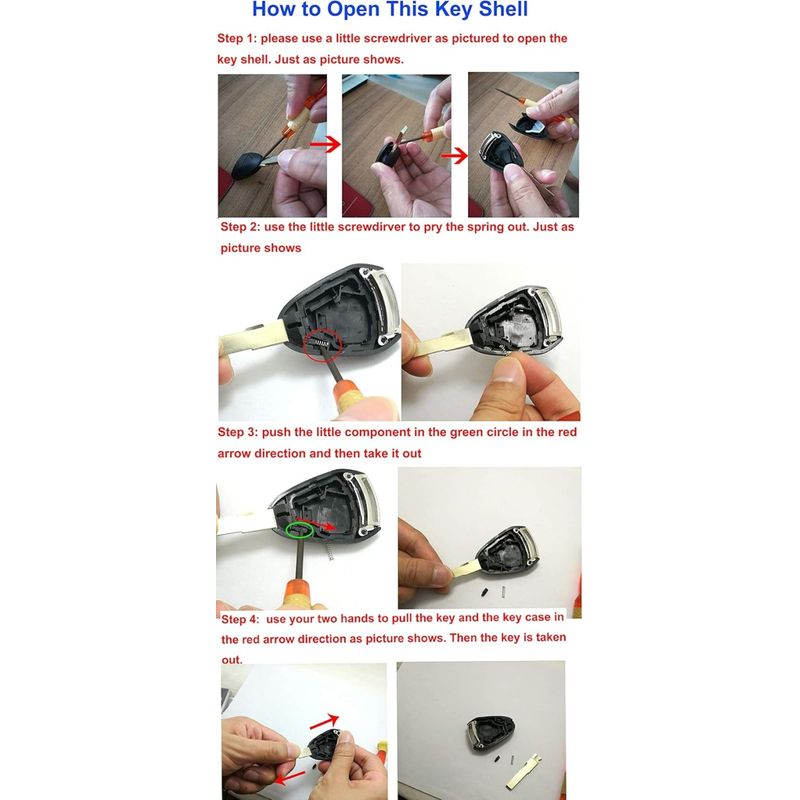 How to Open This Key Shell

Step 1: please use a little screwdriver as pictured to open the key shell. Just as picture shows.

Step 2: use the little screwdirver to pry the spring out. Just as picture shows

Step 3: push the little component in the green circle in the red arrow direction and then take it out

Step 4: use your two hands to pull the key and the key case in the red arrow direction as picture shows. Then the key is taken out.