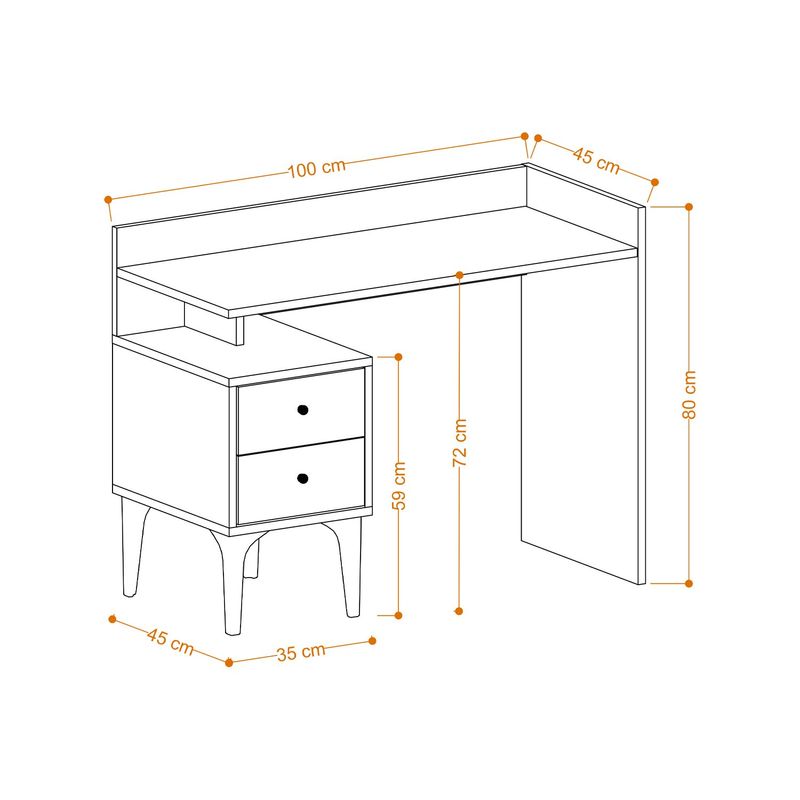 100 cm
45 cm
80 cm
72 cm
59 cm
45 cm
35 cm