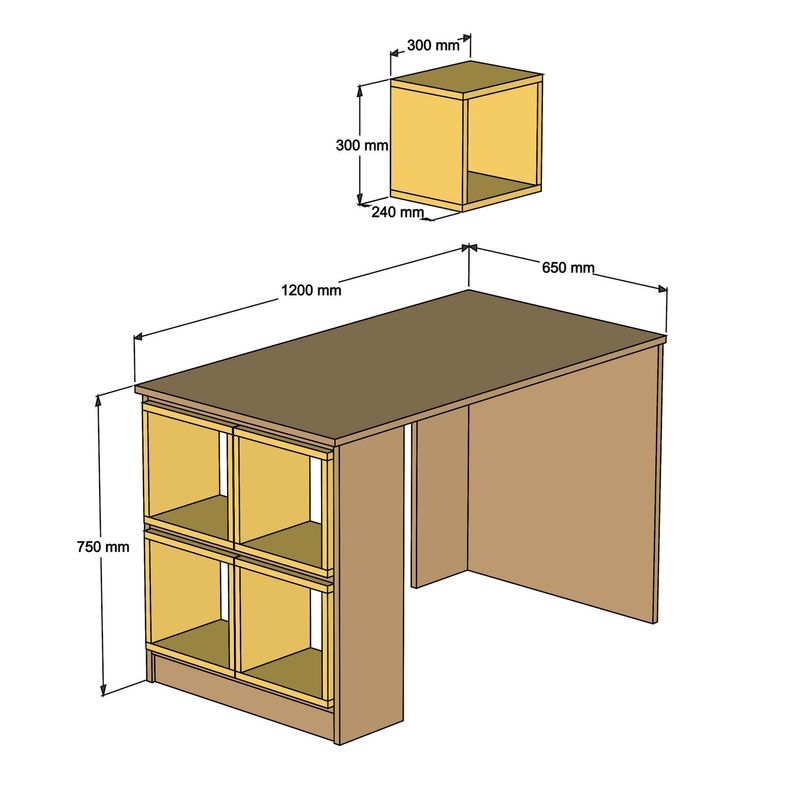 300 mm
300 mm
240 mm
1200 mm
650 mm
750 mm