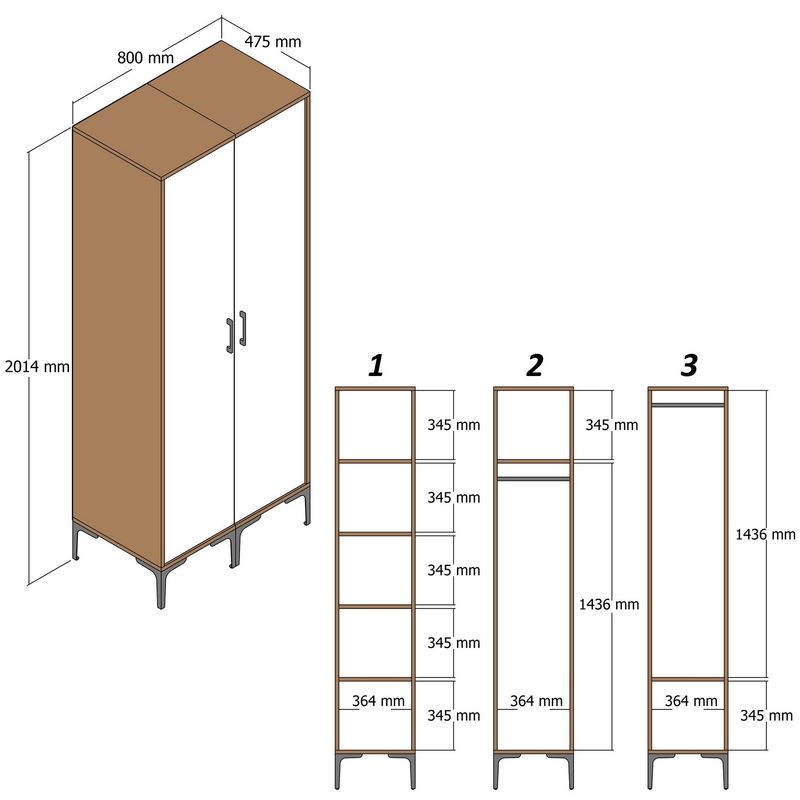 800 mm
475 mm
2014 mm

1
345 mm
345 mm
345 mm
345 mm
364 mm
345 mm

2
345 mm
1436 mm
364 mm

3
1436 mm
364 mm
345 mm