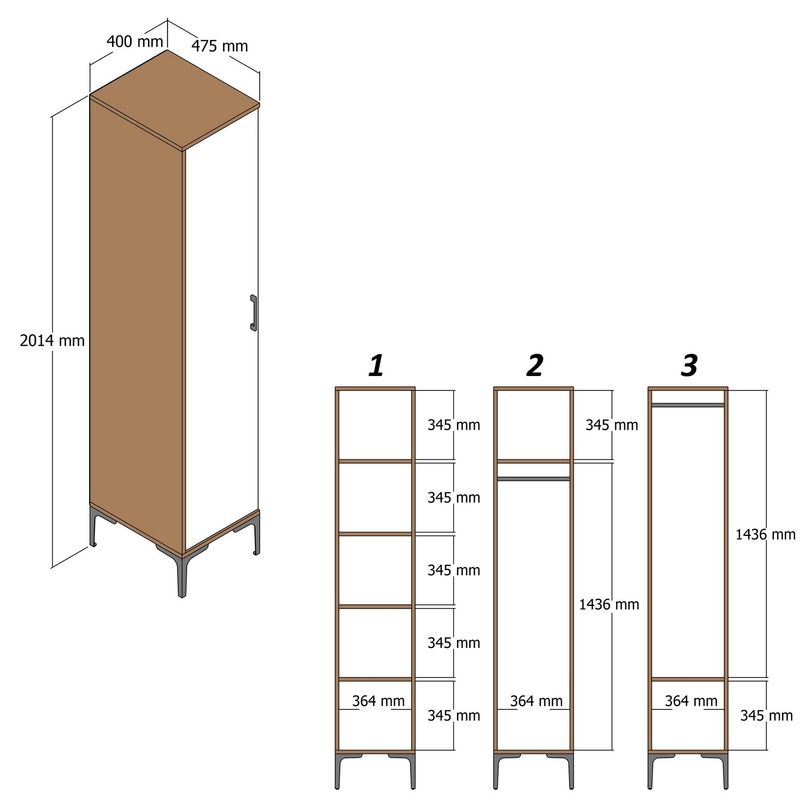 400 mm
475 mm
2014 mm

1
345 mm
345 mm
345 mm
345 mm
364 mm
345 mm

2
345 mm
1436 mm
364 mm

3
1436 mm
364 mm
345 mm