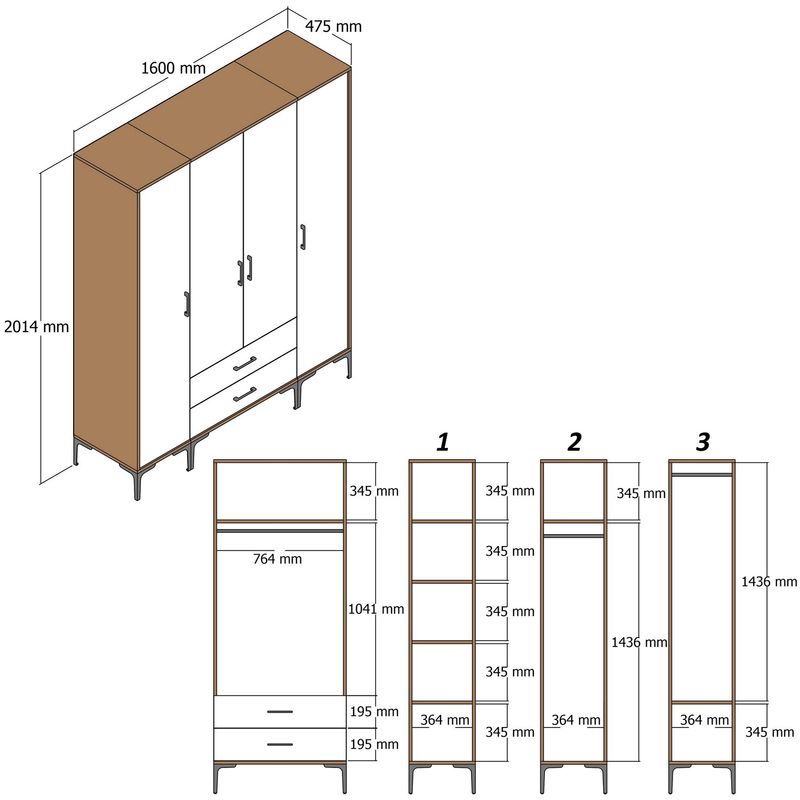 475 mm
1600 mm
2014 mm

345 mm
764 mm
1041 mm
195 mm
195 mm

1
345 mm
345 mm
345 mm
345 mm
364 mm
345 mm

2
345 mm
1436 mm
364 mm

3
1436 mm
364 mm
345 mm