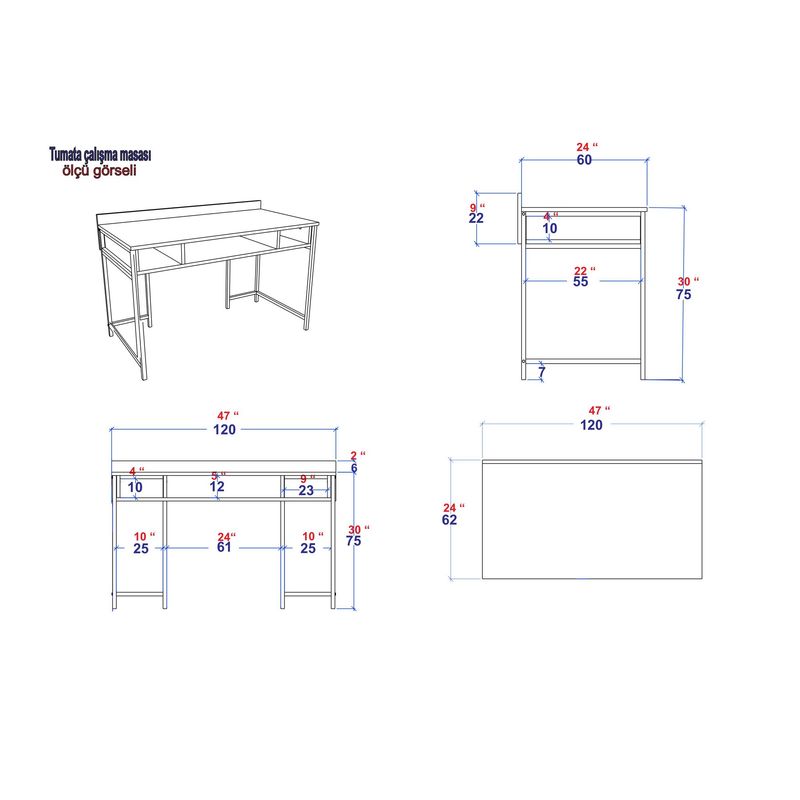 Tumata çalışma masası
ölçü görseli

24 “
60
9 “
22
4 “
10
22 “
55
30 “
75
7

47 “
120
2 “
6
4 “
10
5 “
12
9 “
23
10 “
25
24“
61
10 “
25
30 “
75

47 “
120
24 “
62