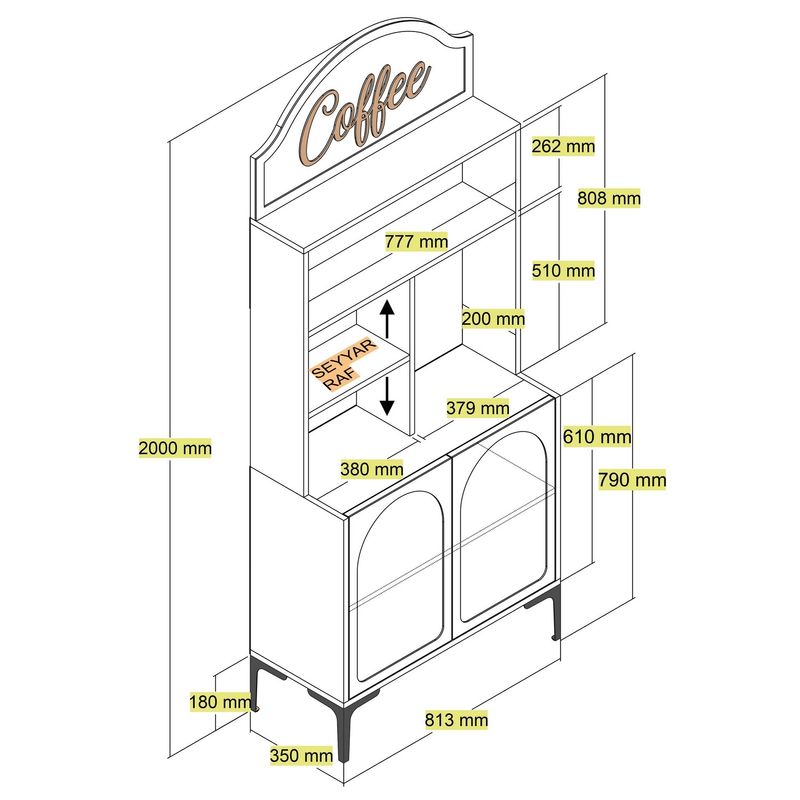 Coffee

262 mm

808 mm

777 mm

510 mm

200 mm

SEYYAR RAF

379 mm

610 mm

2000 mm

380 mm

790 mm

180 mm

813 mm

350 mm