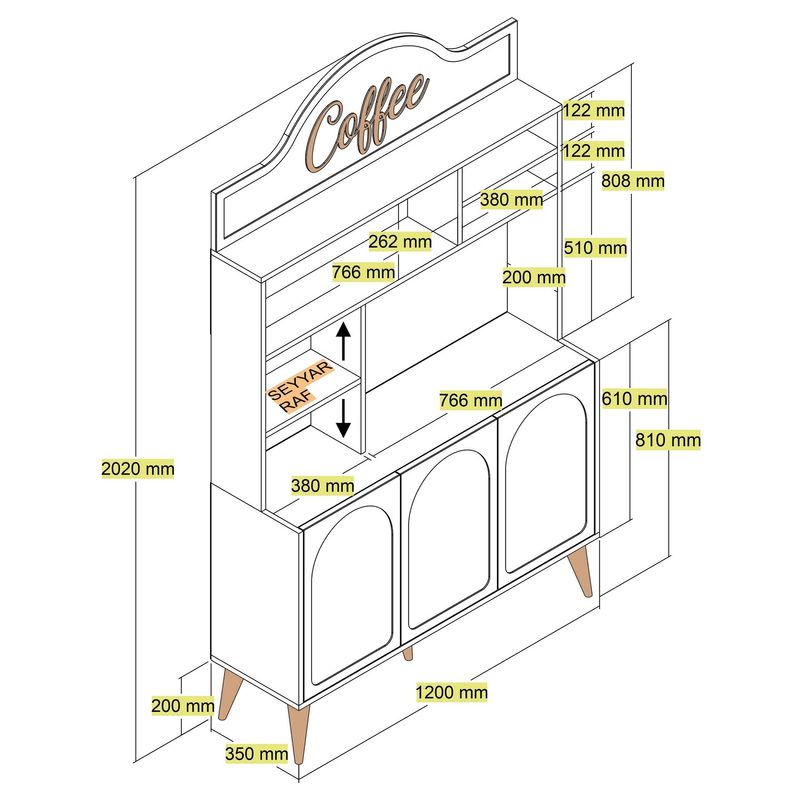 Coffee

122 mm
122 mm
808 mm
380 mm
262 mm
510 mm
766 mm
200 mm
SEYYAR RAF
766 mm
610 mm
810 mm
2020 mm
380 mm
1200 mm
200 mm
350 mm