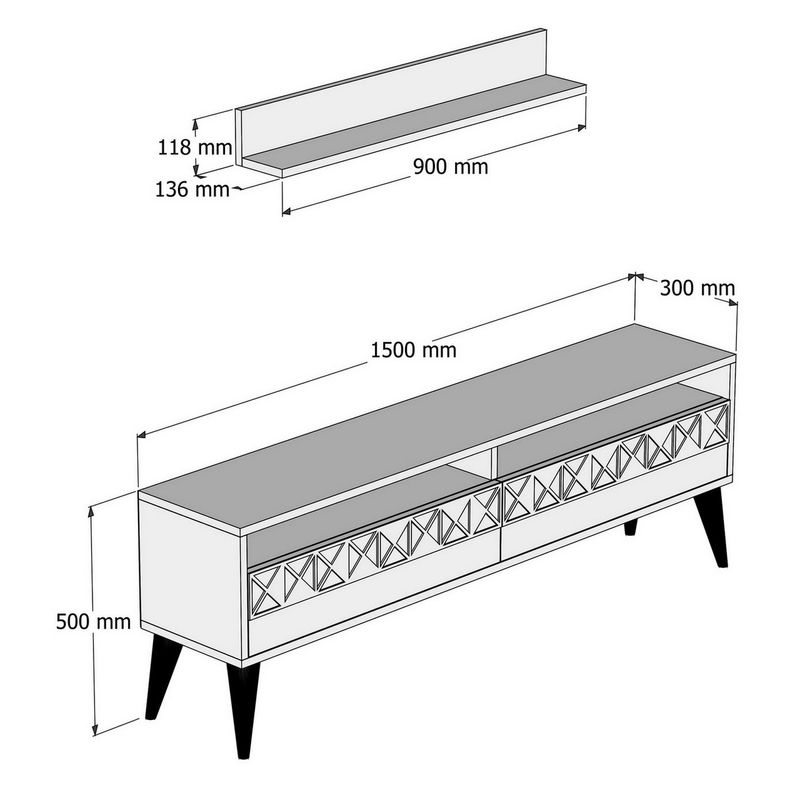 118 mm
136 mm
900 mm
300 mm
1500 mm
500 mm