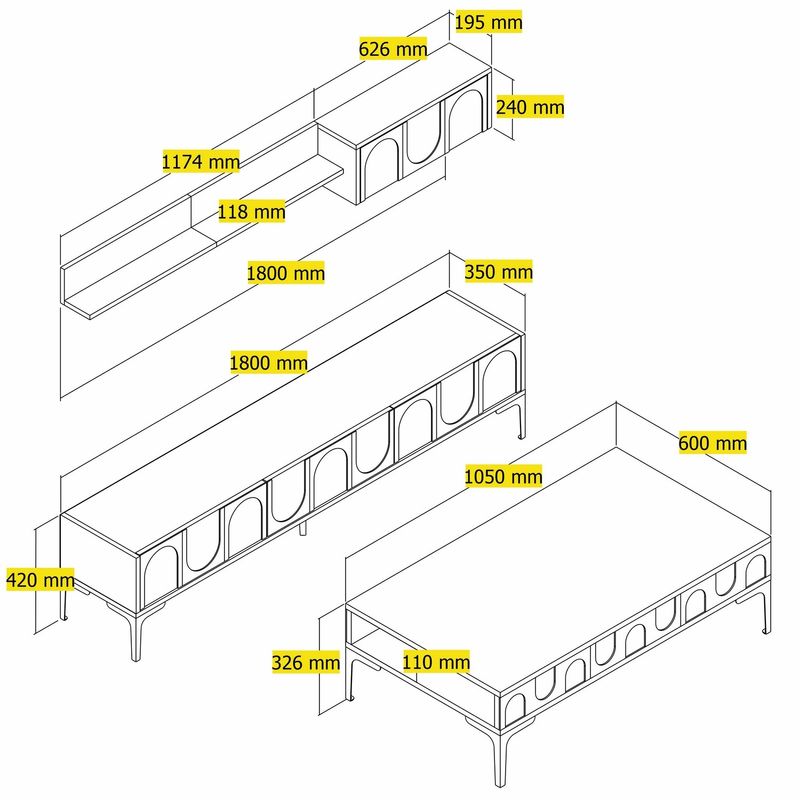 195 mm
626 mm
240 mm
1174 mm
118 mm
1800 mm
350 mm
1800 mm
600 mm
1050 mm
420 mm
326 mm
110 mm