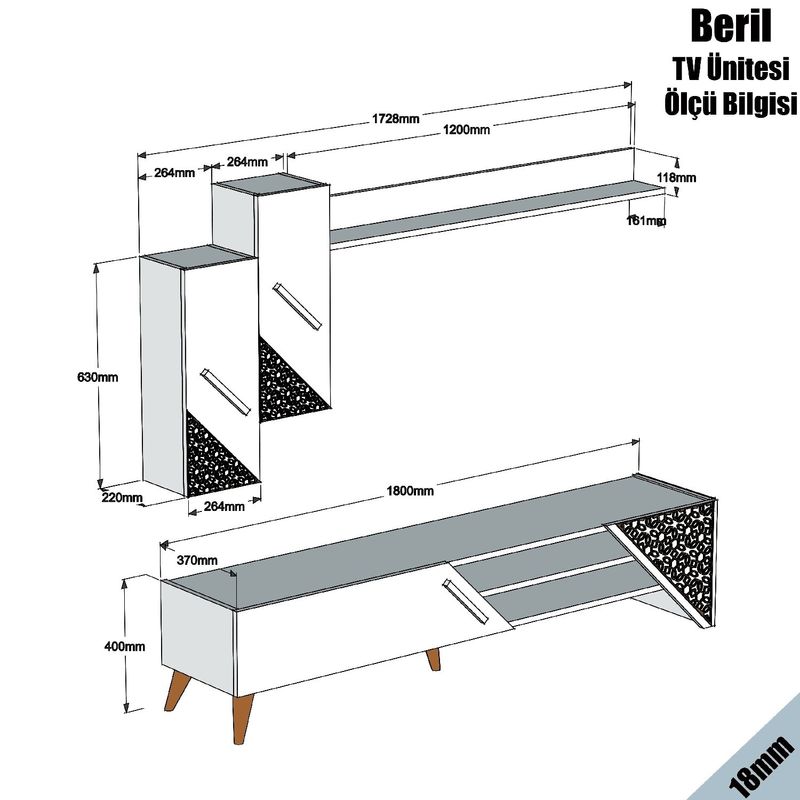 Beril
TV Ünitesi
Ölçü Bilgisi

1728mm
1200mm
264mm
264mm
118mm
161mm
630mm
220mm
264mm
1800mm
370mm
400mm
18mm