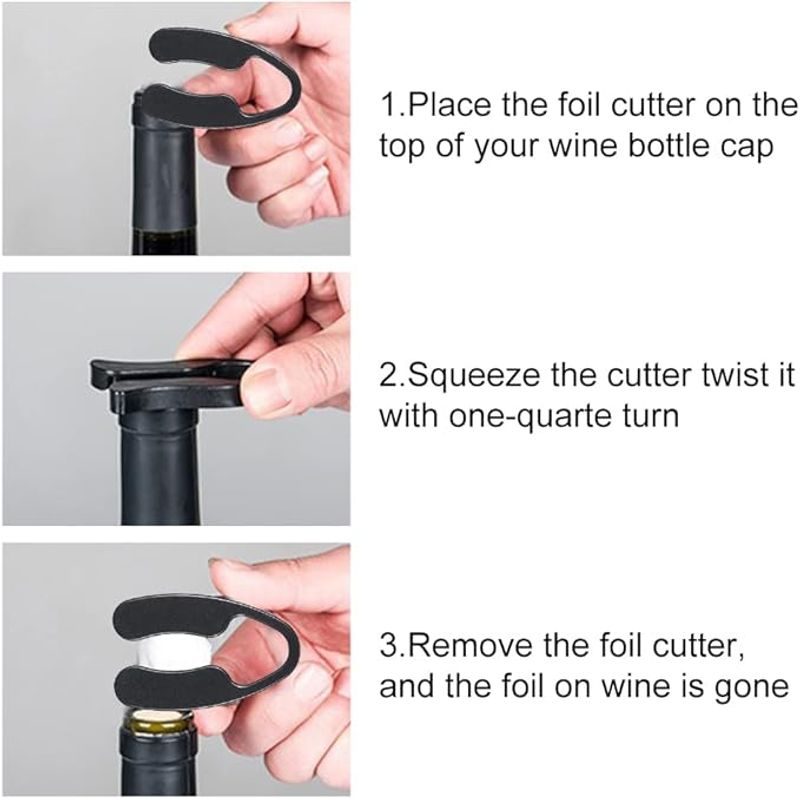 1.Place the foil cutter on the top of your wine bottle cap

2.Squeeze the cutter twist it with one-quarte turn

3.Remove the foil cutter, and the foil on wine is gone