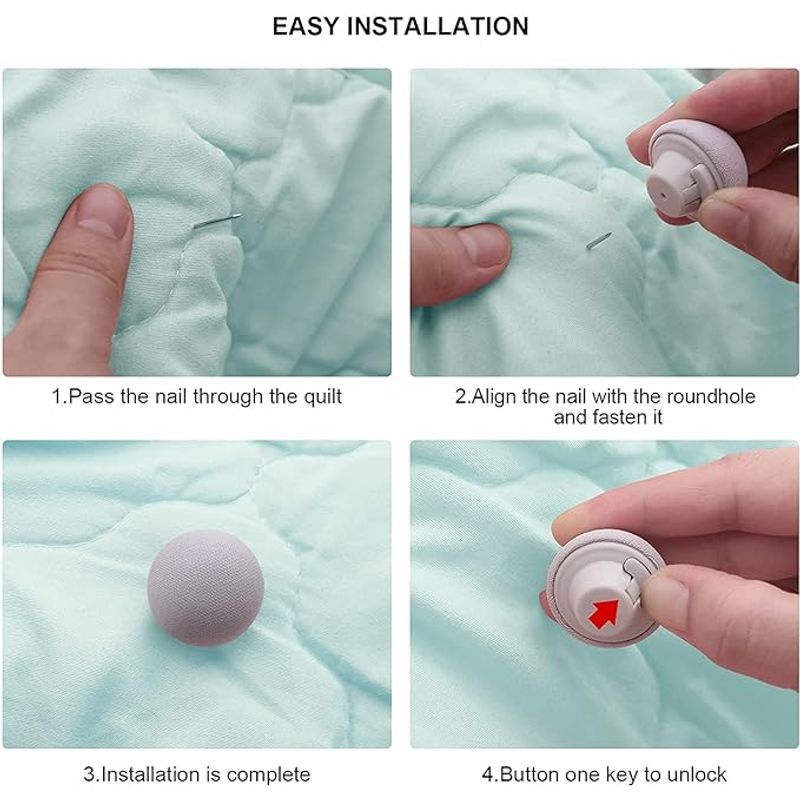 EASY INSTALLATION

1.Pass the nail through the quilt

2.Align the nail with the roundhole and fasten it

3.Installation is complete

4.Button one key to unlock