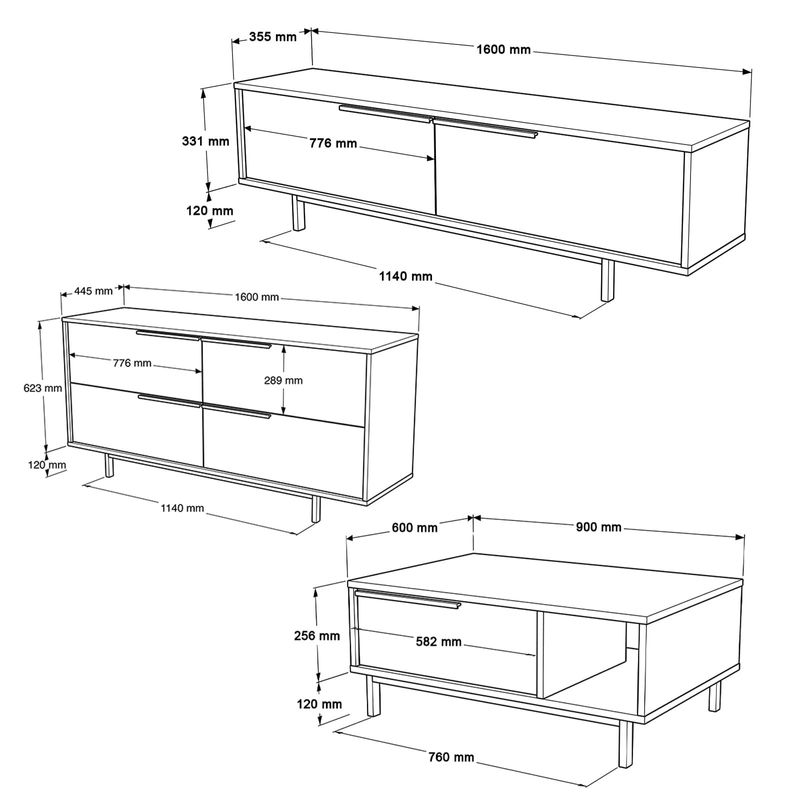 355 mm
1600 mm
331 mm
776 mm
120 mm
1140 mm

445 mm
1600 mm
776 mm
289 mm
623 mm
120 mm
1140 mm

600 mm
900 mm
256 mm
582 mm
120 mm
760 mm