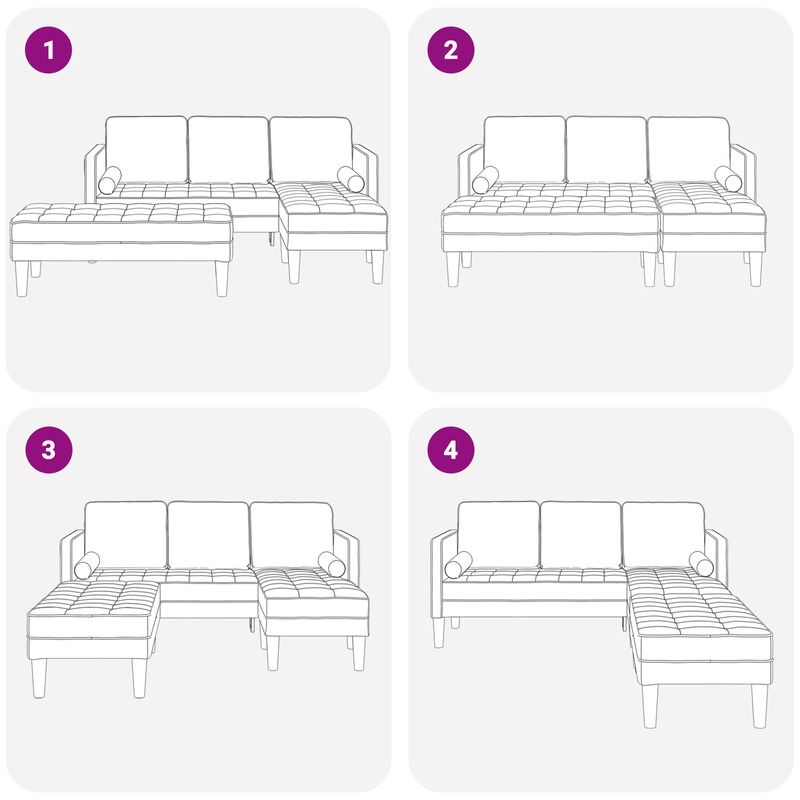 1

2

3

4