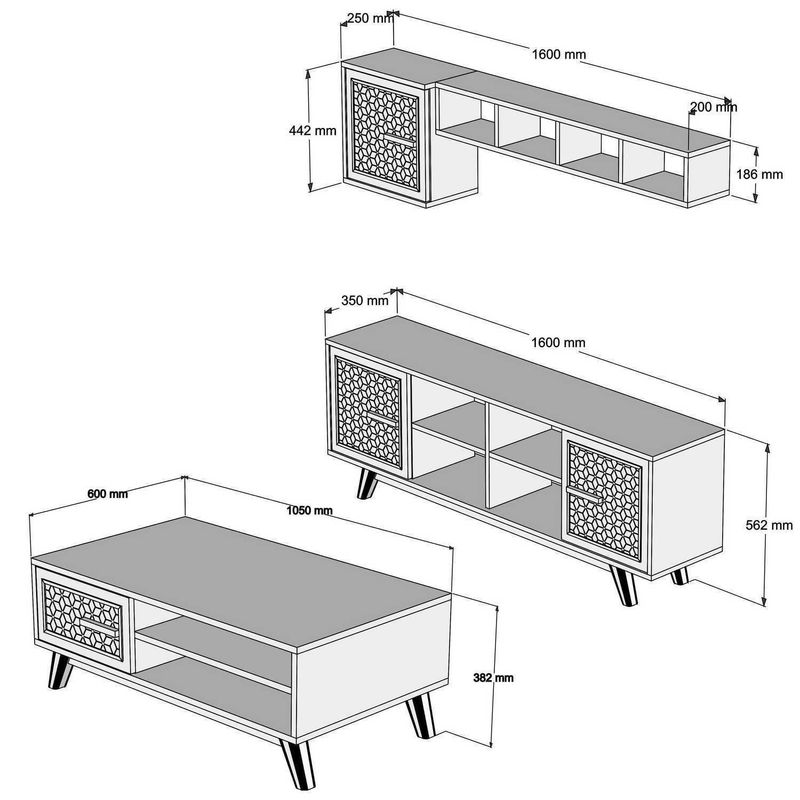 250 mm
1600 mm
200 mm
442 mm
186 mm

350 mm
1600 mm
562 mm

600 mm
1050 mm
382 mm